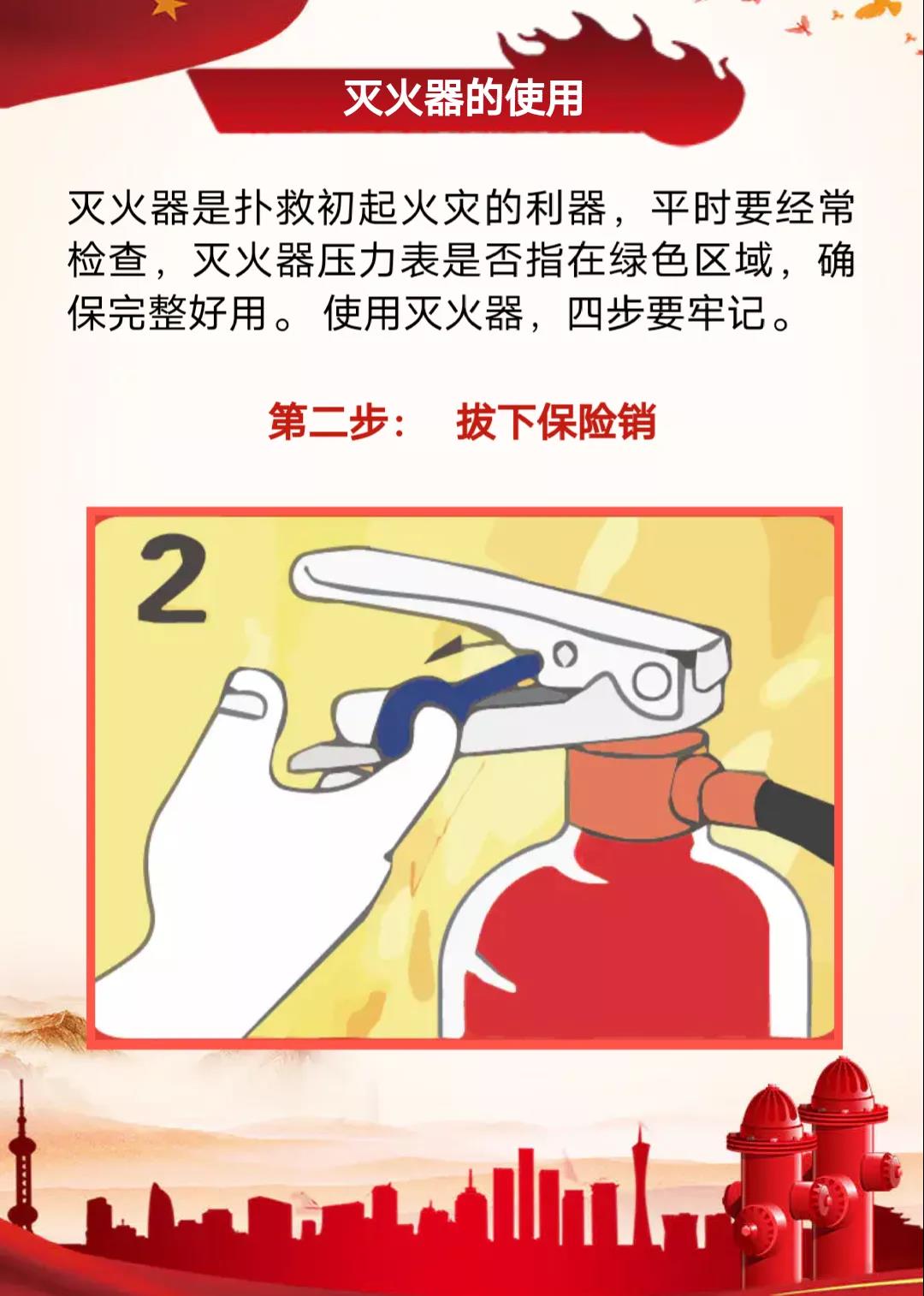 灭火器的使用

灭火器是扑救初起火灾的利器，平时要经常检查，灭火器压力表是否指在绿色区域，确保完整好用。使用灭火器，四步要牢记。

第二步： 拔下保险销

2